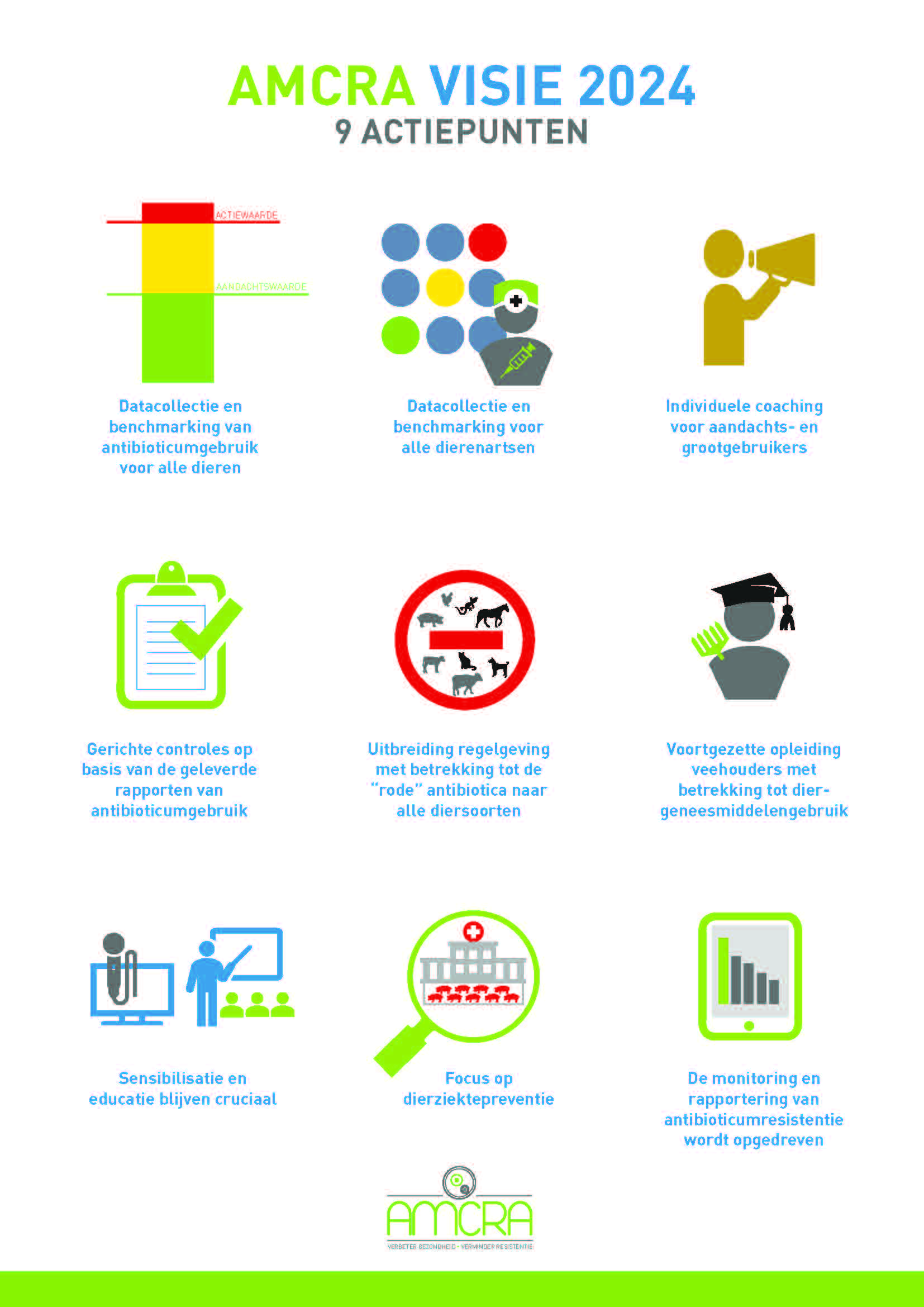 AMCRA VISIE 2024
9 ACTIEPUNTEN

ACTIEWAARDE
AANDACHTSWAARDE

Datacollectie en benchmarking van antibioticumgebruik voor alle dieren

Datacollectie en benchmarking voor alle dierenartsen

Individuele coaching voor aandachts- en grootgebruikers

Gerichte controles op basis van de geleverde rapporten van antibioticumgebruik

Uitbreiding regelgeving met betrekking tot de "rode" antibiotica naar alle diersoorten

Voortgezette opleiding veehouders met betrekking tot diergeneesmiddelengebruik

Sensibilisatie en educatie blijven cruciaal

Focus op dierziektepreventie

De monitoring en rapportering van antibioticumresistentie wordt opgedreven

AMCRA
VERBETER GEZONDHEID • VERMINDER RESISTENTIE